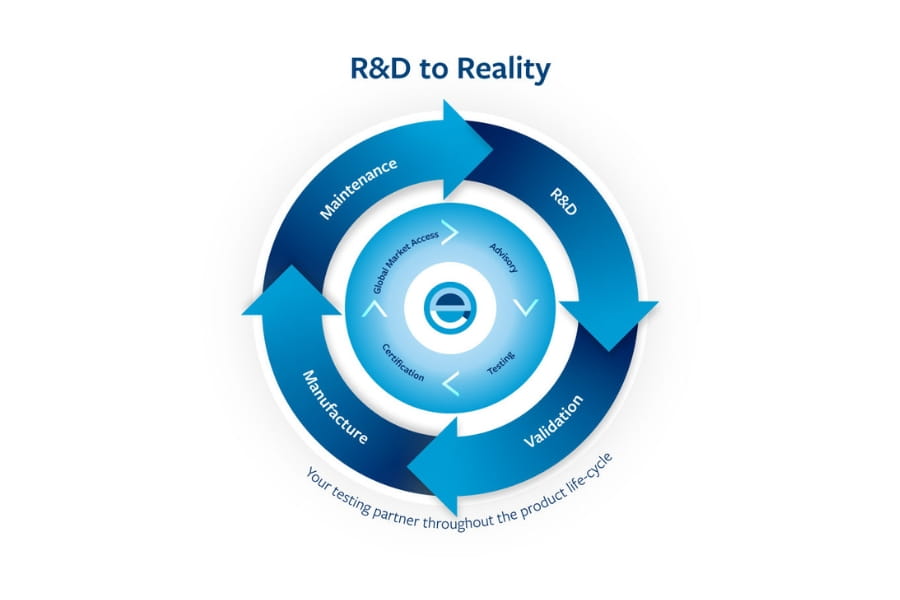 R&D to Reality

Maintenance

R&D

Validation

Manufacture

Global Market Access

Advisory

Testing

Certification

Your testing partner throughout the product life-cycle